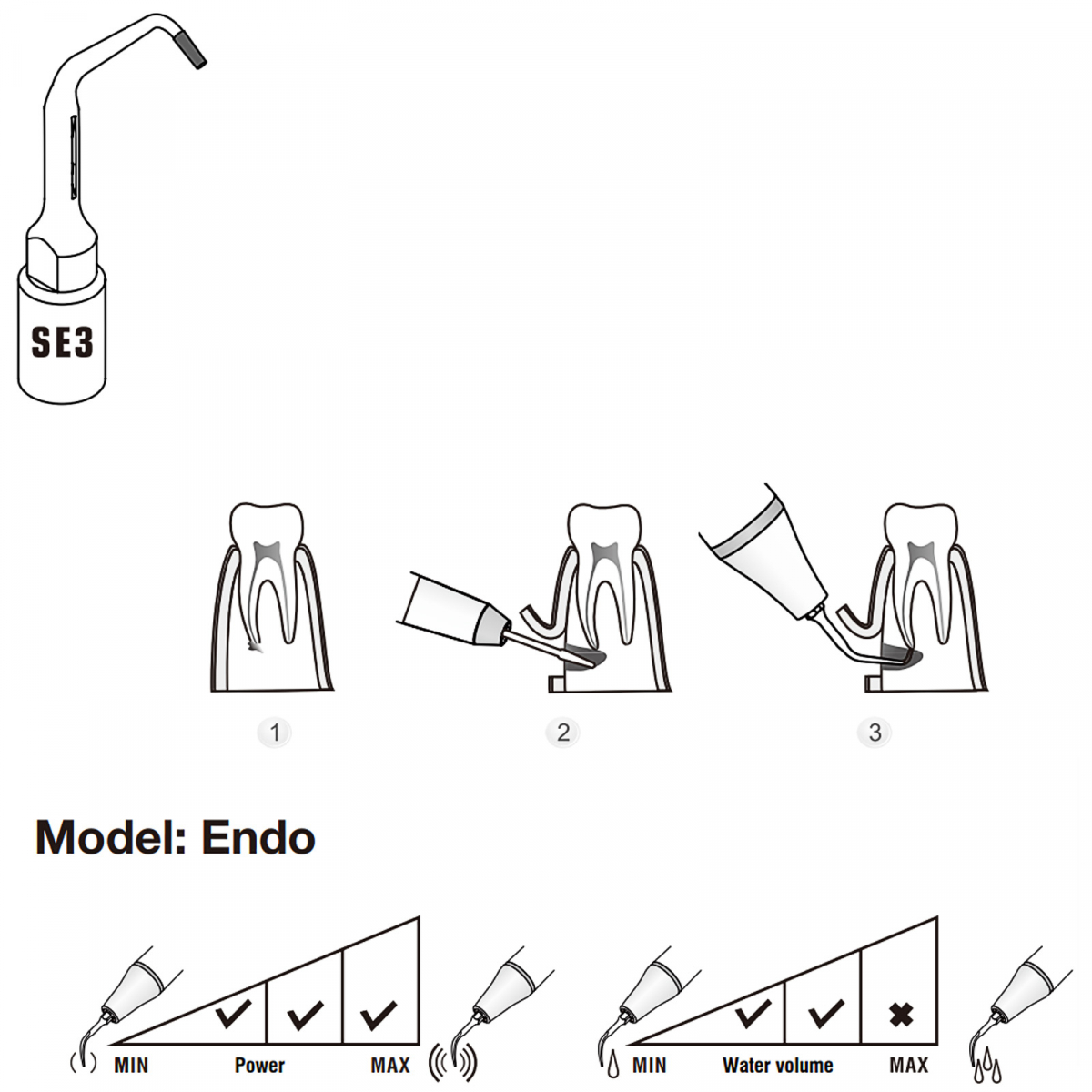 SE3

1

2

3

Model: Endo

MIN Power MAX

MIN Water volume MAX