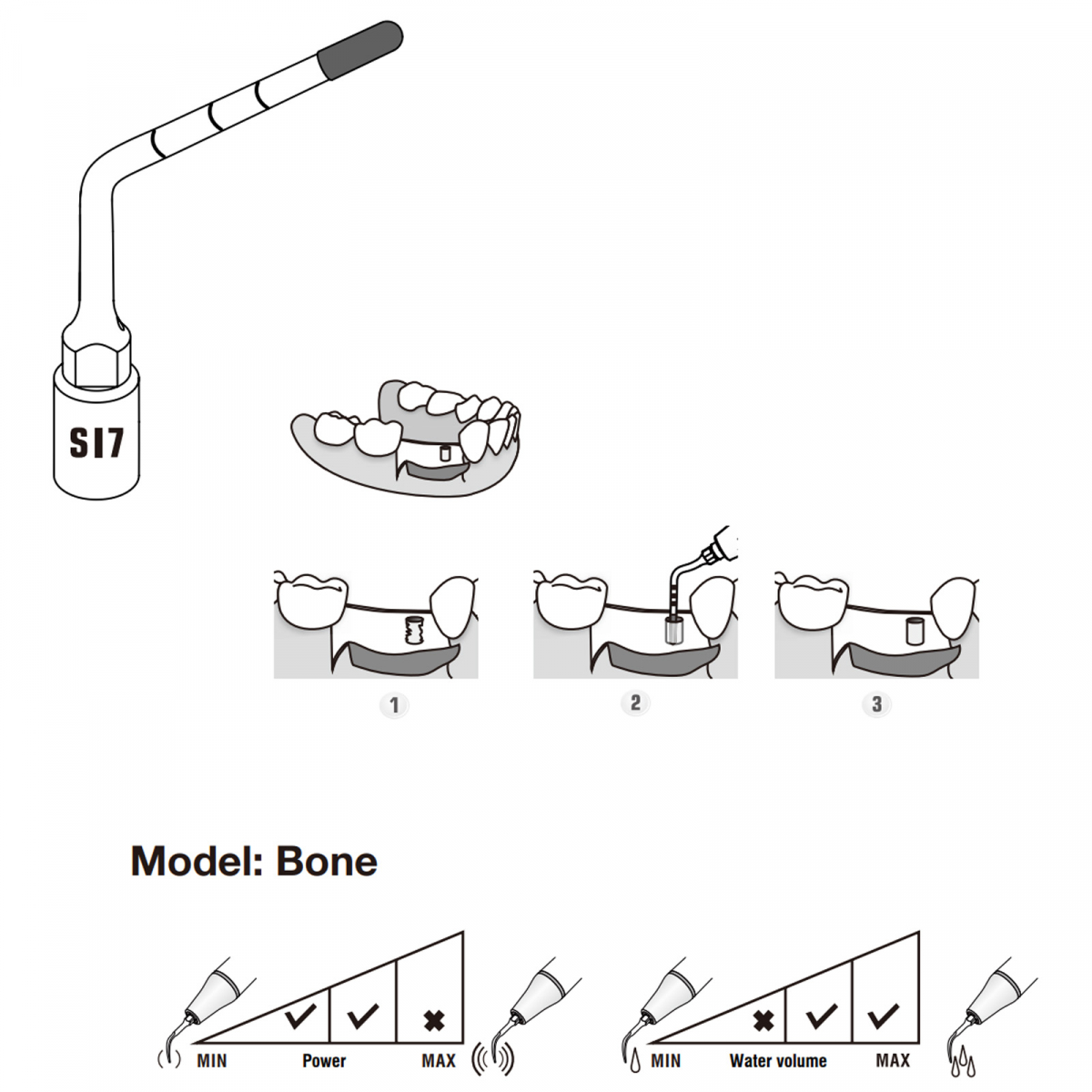 SI7

1

2

3

Model: Bone

MIN Power MAX

MIN Water volume MAX