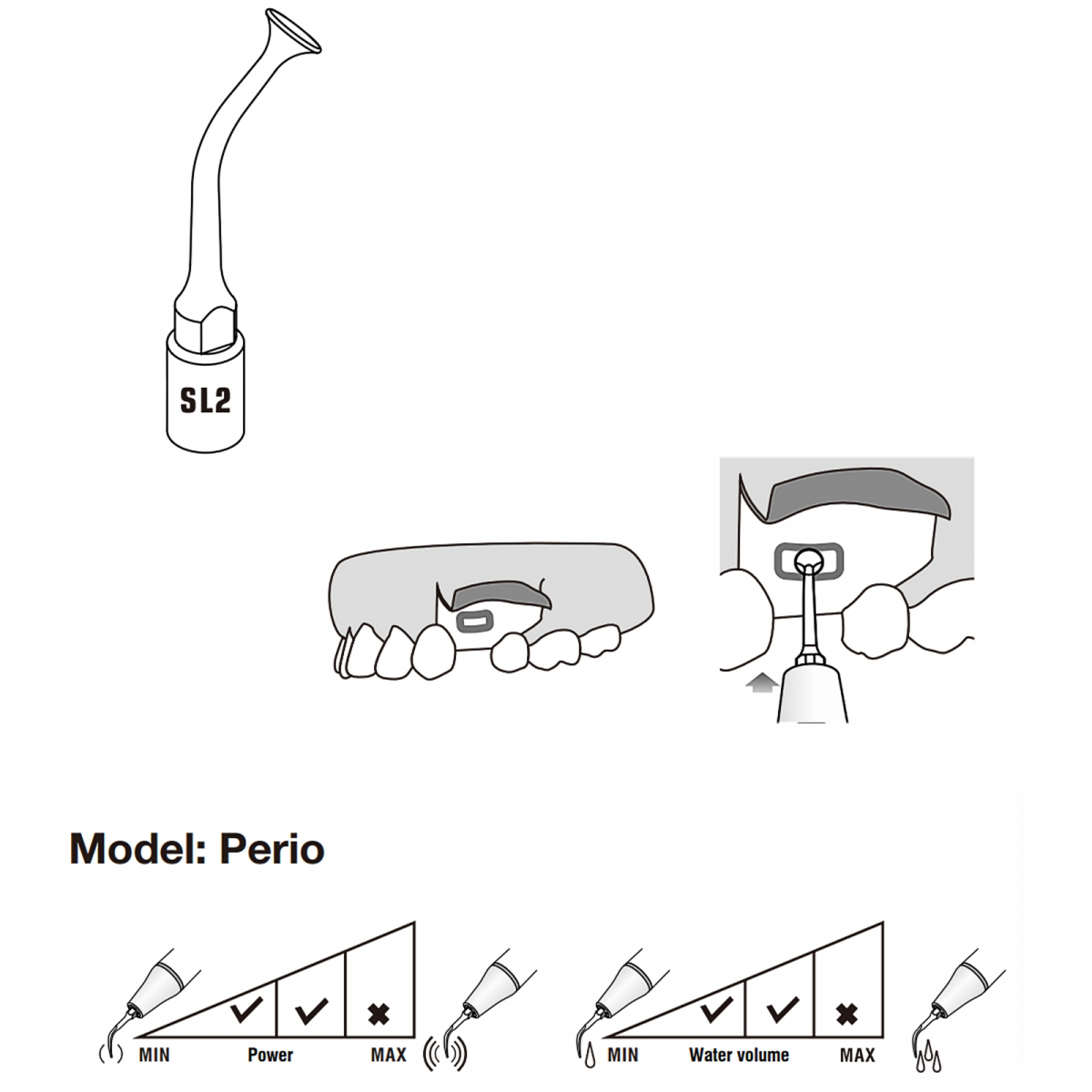 SL2

Model: Perio

MIN Power MAX

MIN Water volume MAX