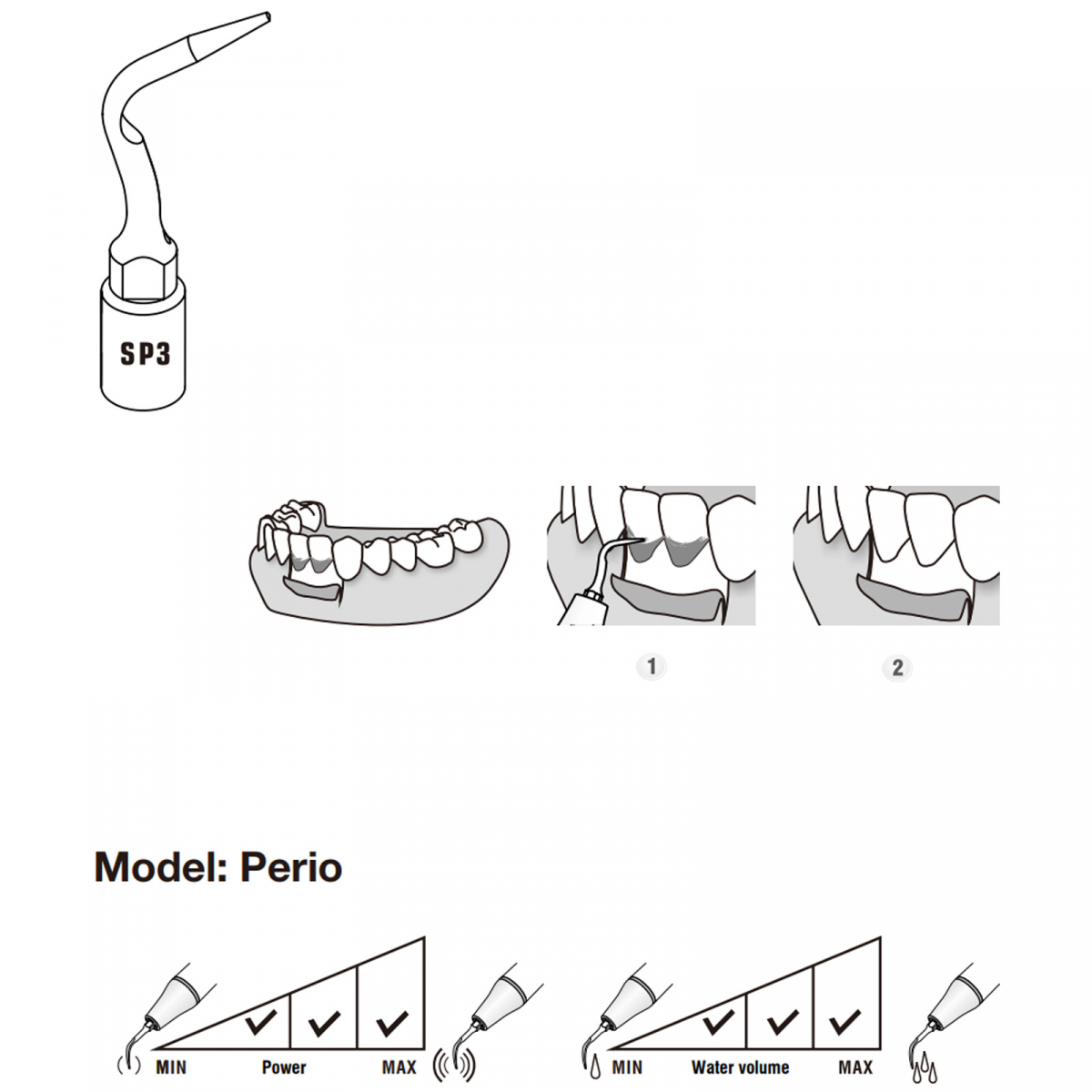 SP3

1

2

Model: Perio

MIN Power MAX

MIN Water volume MAX