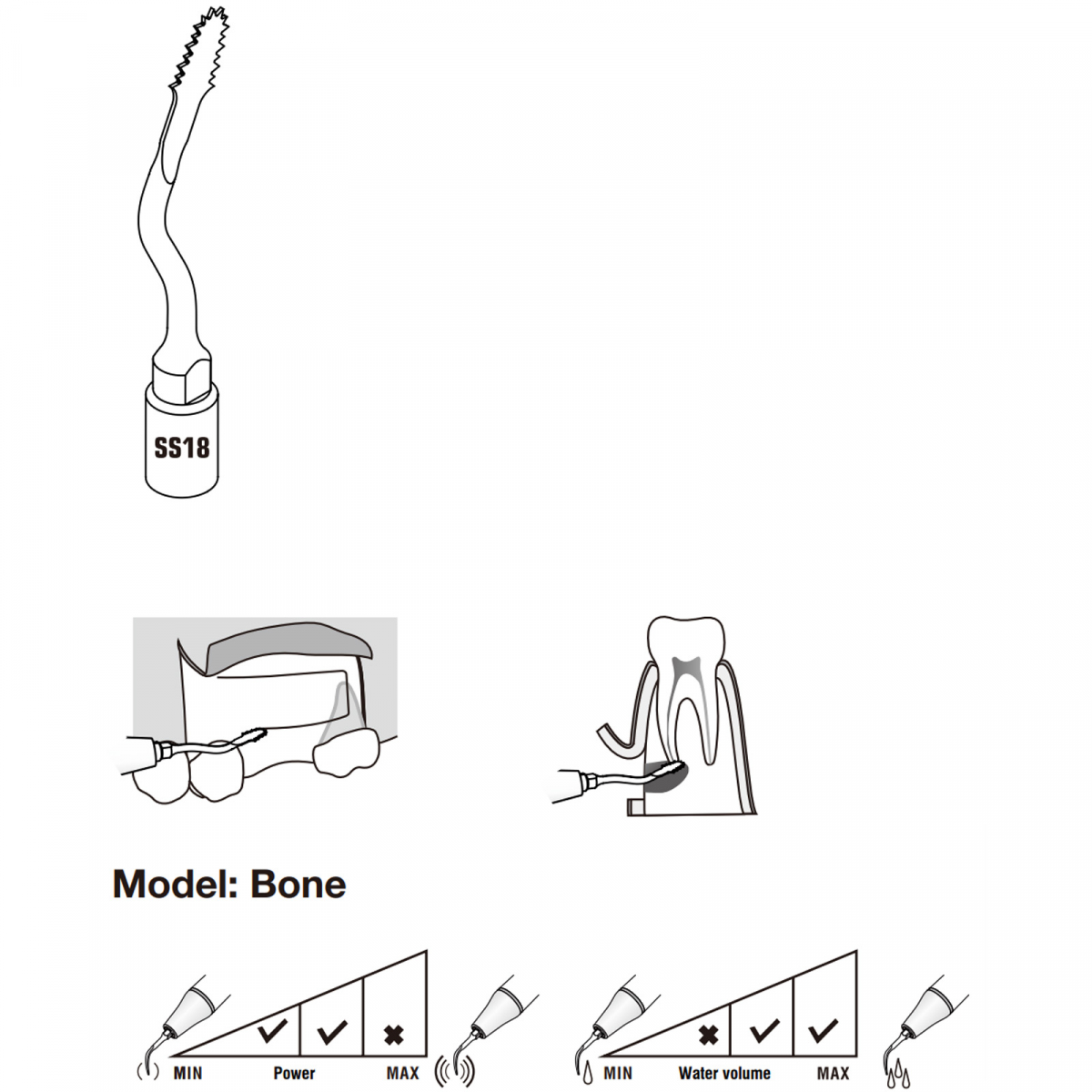 SS18

Model: Bone

MIN Power MAX

MIN Water volume MAX