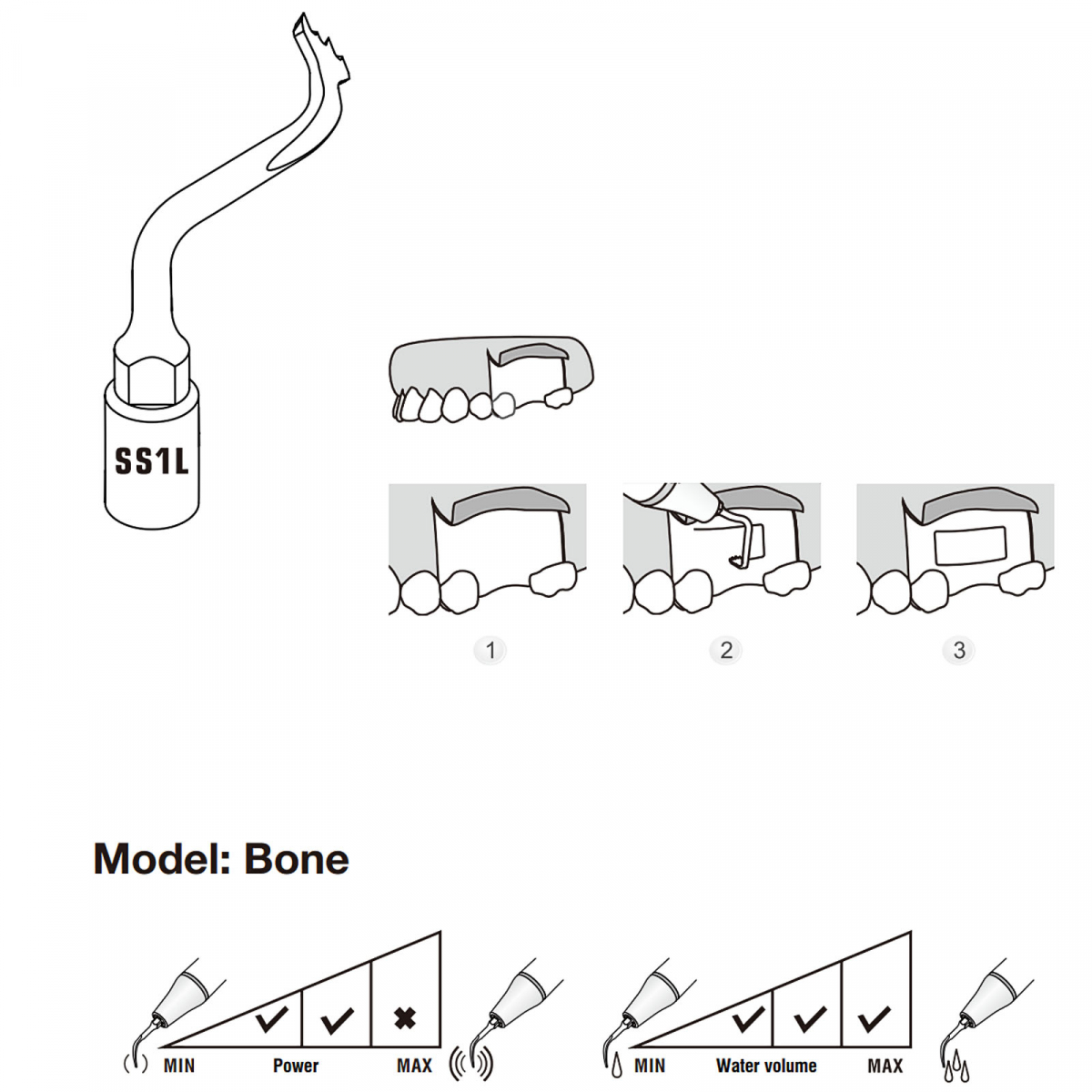 SS1L

1
2
3

Model: Bone

MIN Power MAX

MIN Water volume MAX