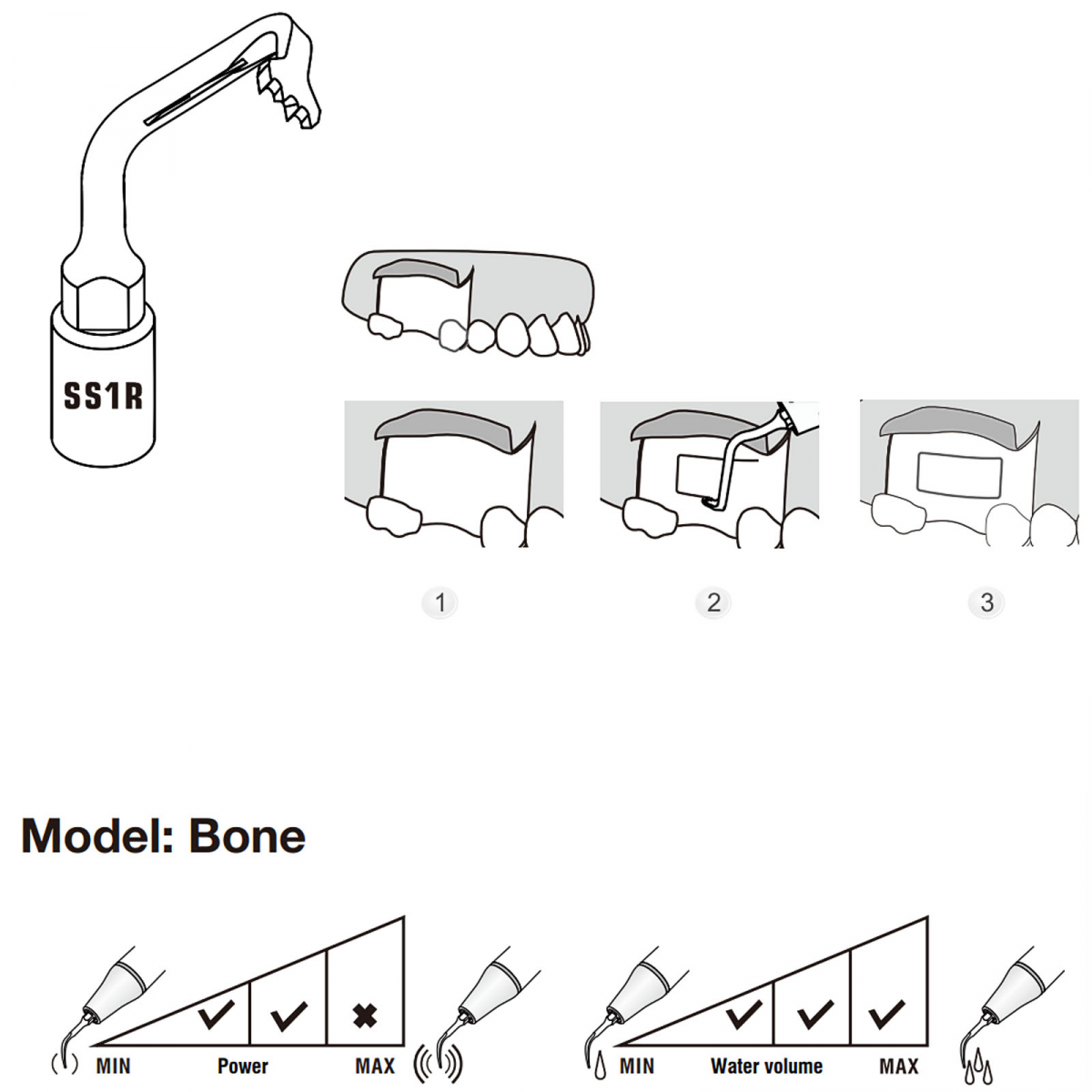 SS1R

1

2

3

Model: Bone

MIN Power MAX

MIN Water volume MAX