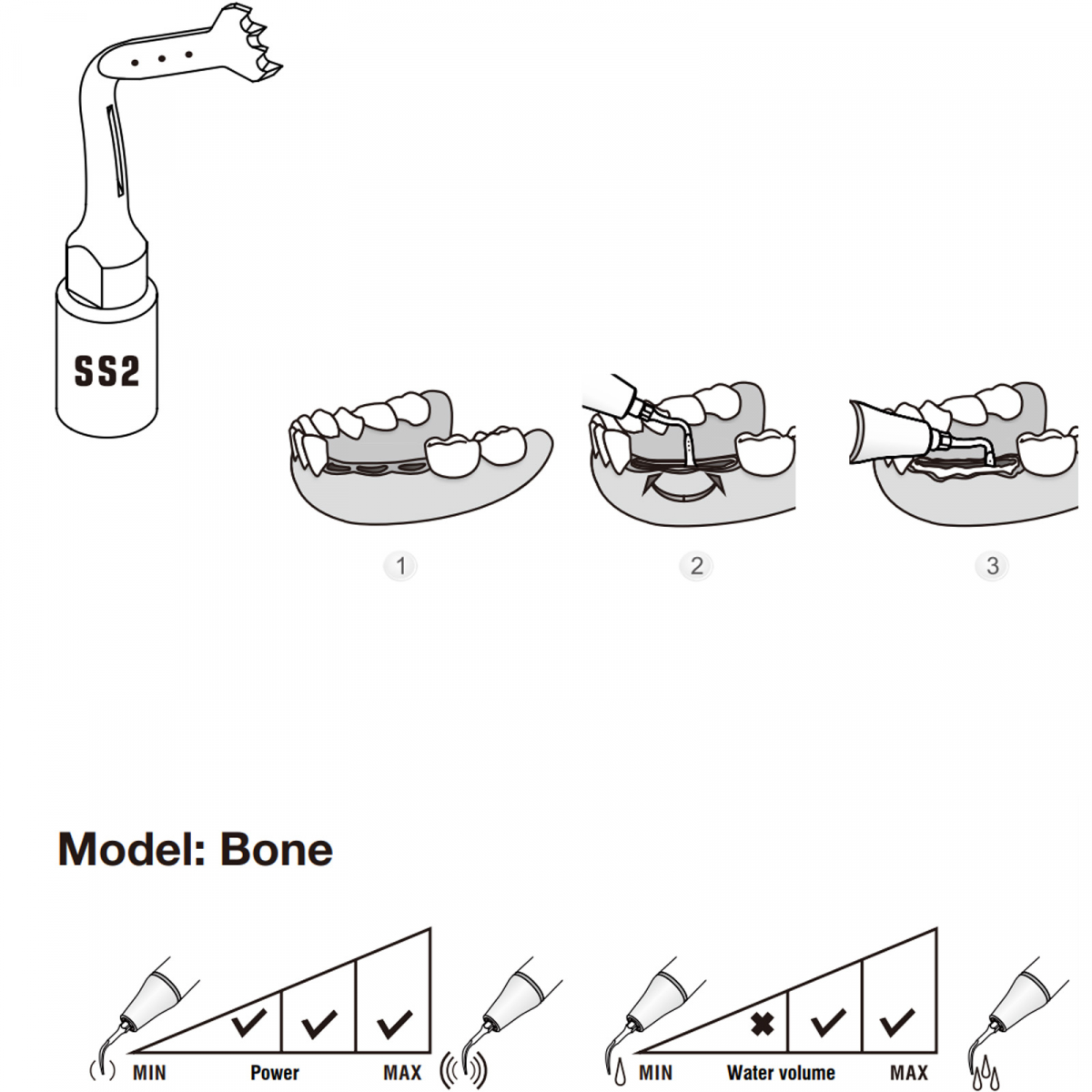 SS2

1

2

3

Model: Bone

MIN Power MAX

MIN Water volume MAX