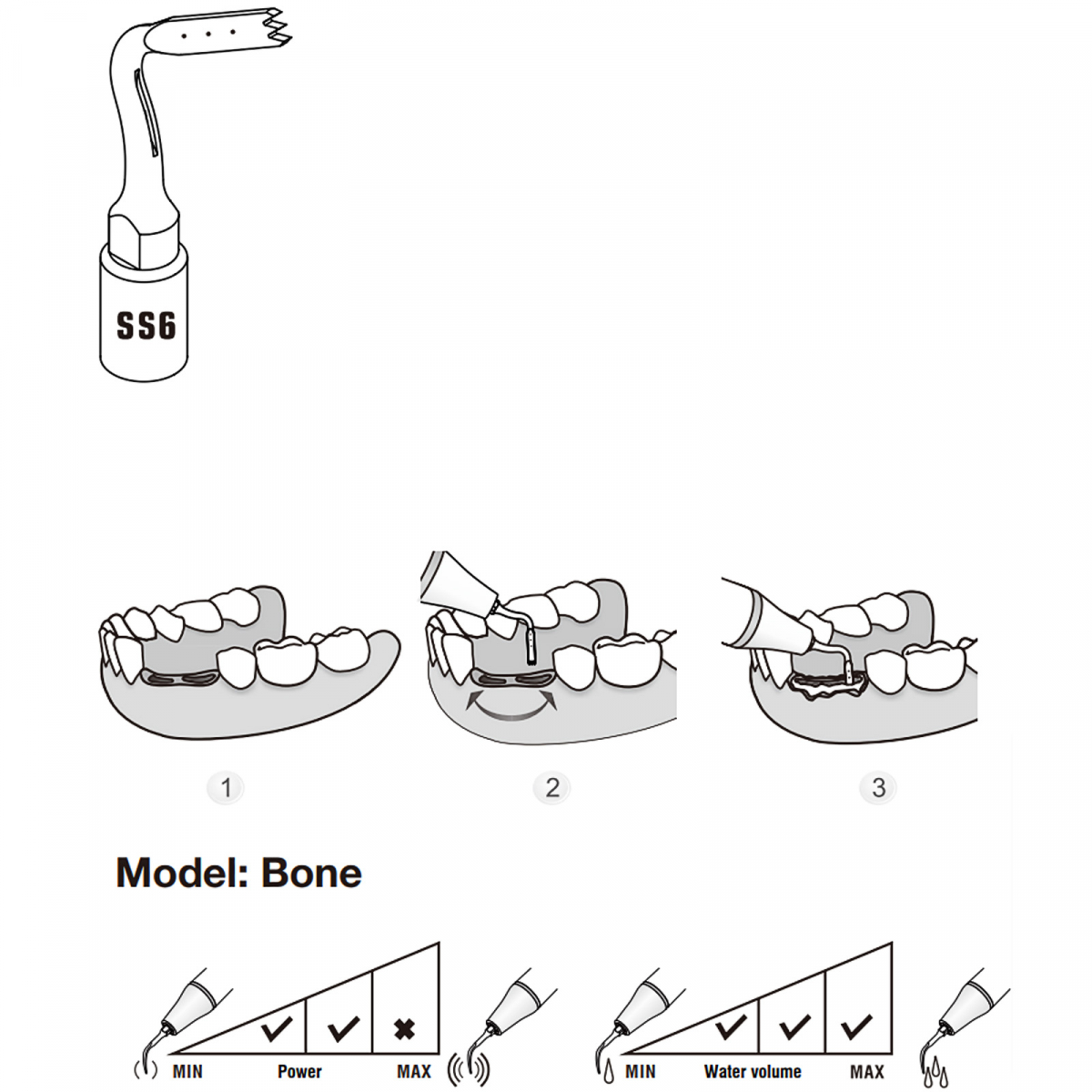 SS6

1

2

3

Model: Bone

MIN Power MAX

MIN Water volume MAX