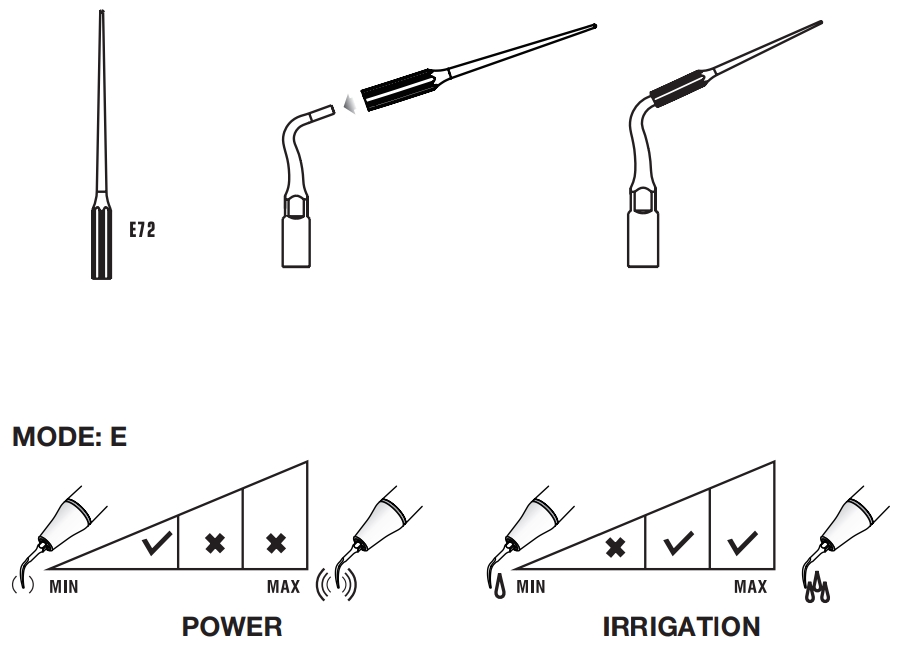 E72

MODE: E

MIN MAX

POWER

MIN MAX

IRRIGATION