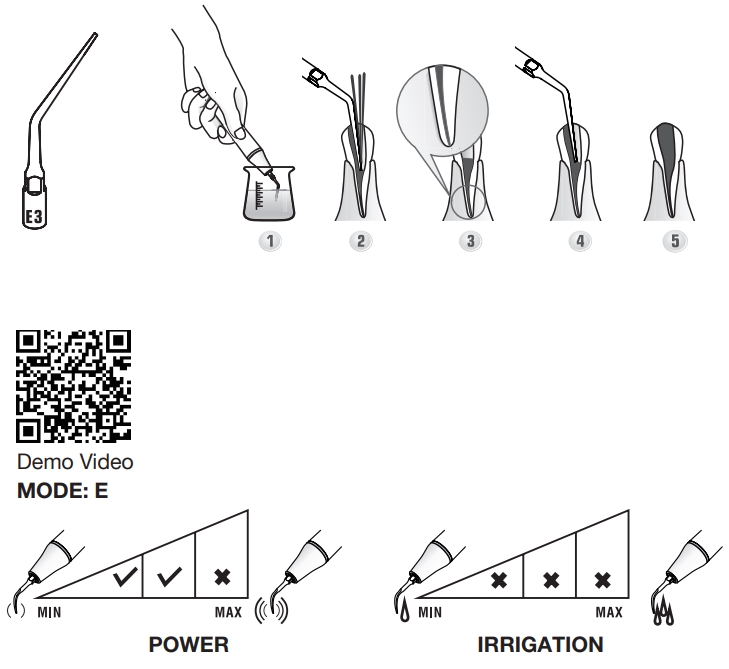 E3

1 2 3 4 5

Demo Video
MODE: E

MIN MAX
POWER

MIN MAX
IRRIGATION