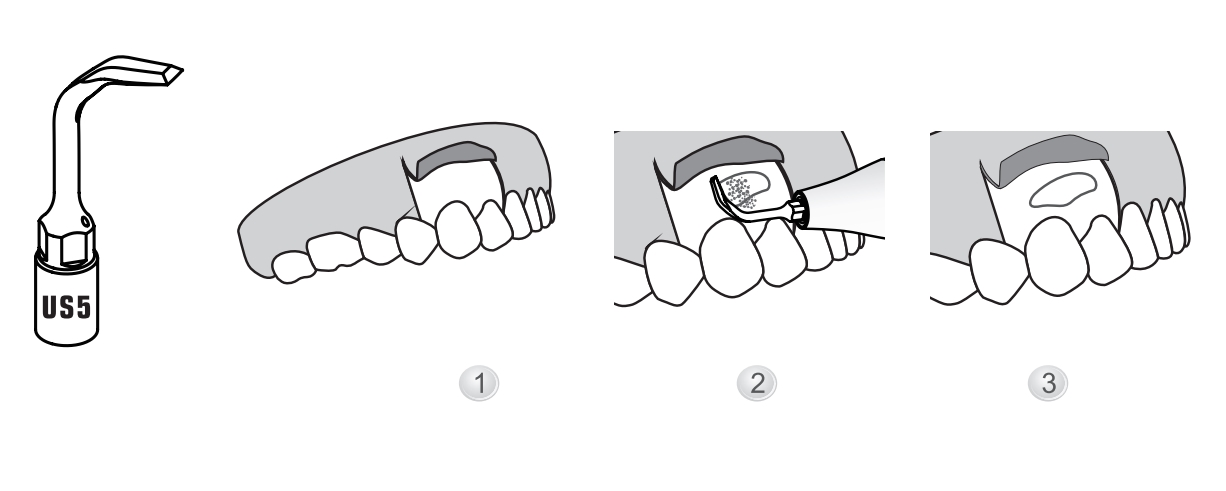 US5

1

2

3