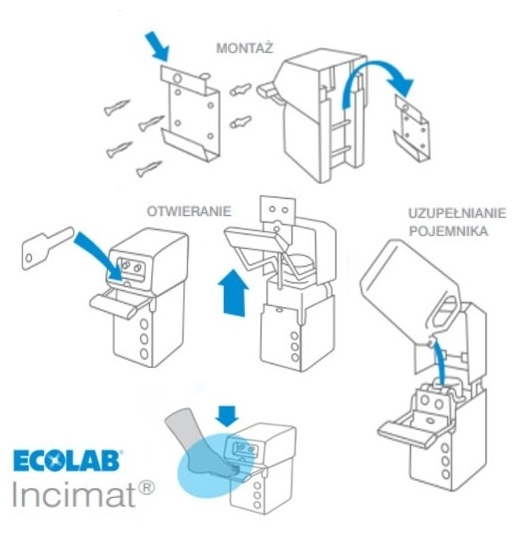 MONTAŻ

OTWIERANIE

UZUPEŁNIANIE POJEMNIKA

ECOLAB®
Incimat®