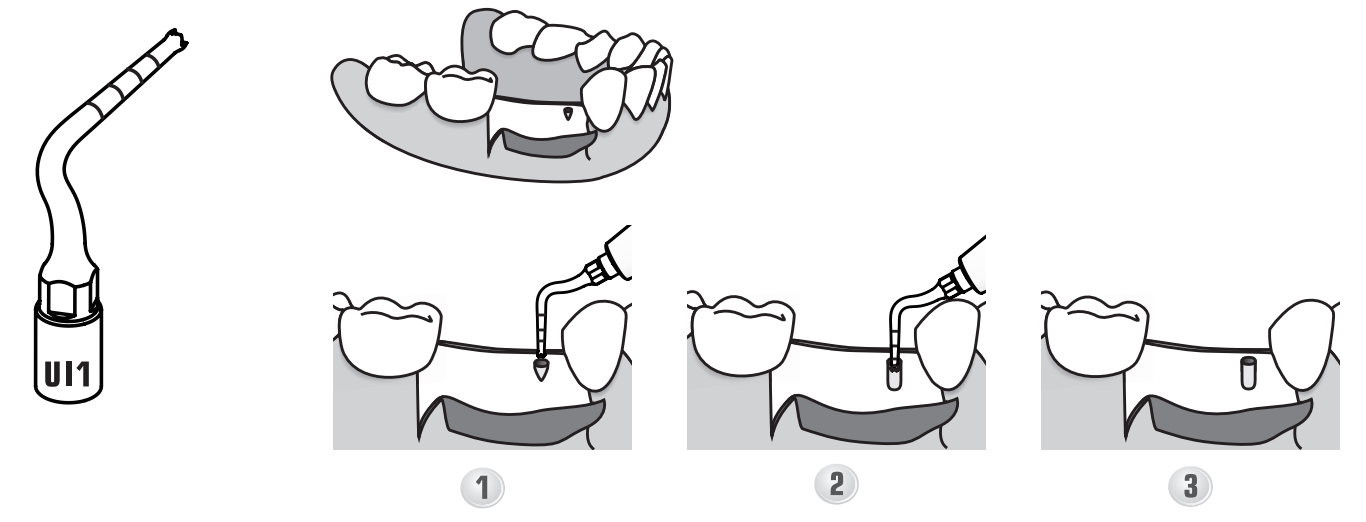 UI1

1

2

3