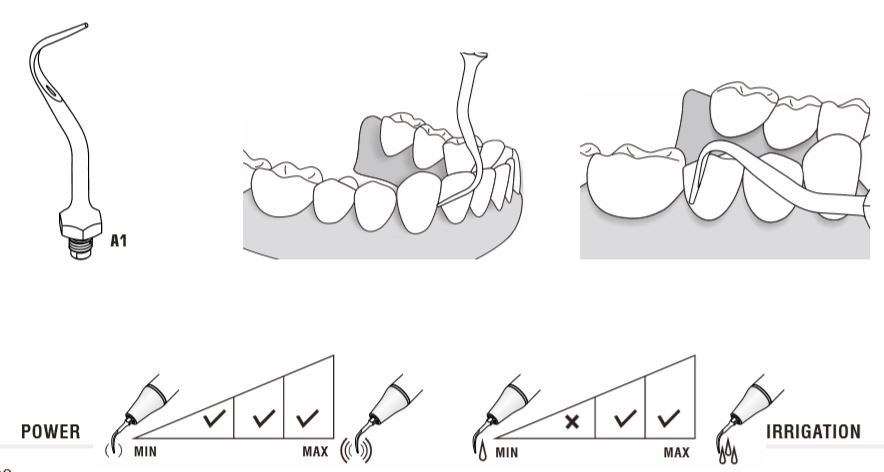 A1

POWER MIN ✓ ✓ ✓ MAX

MIN × ✓ ✓ MAX IRRIGATION