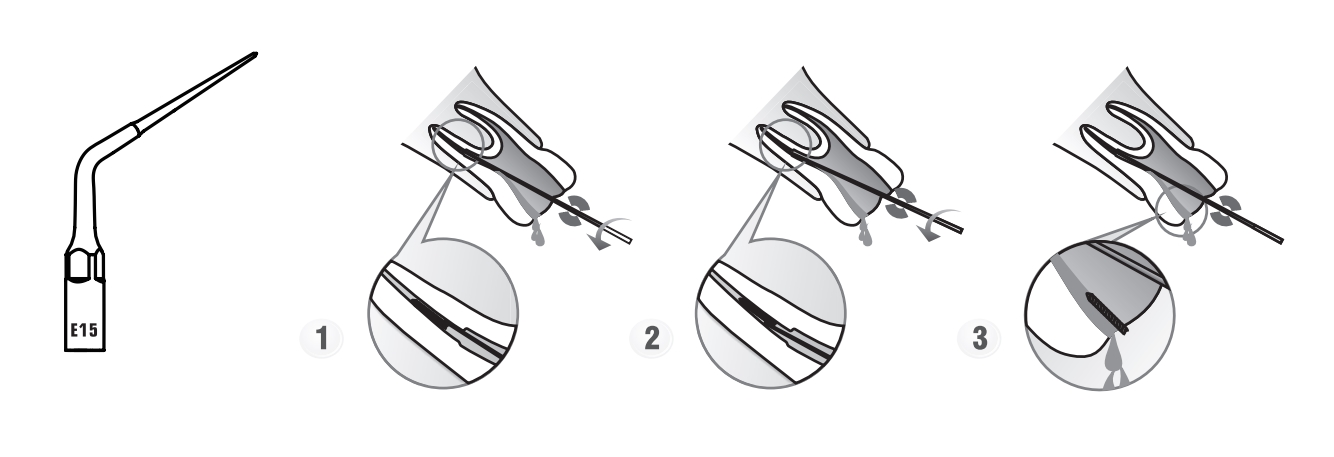 E15

1

2

3