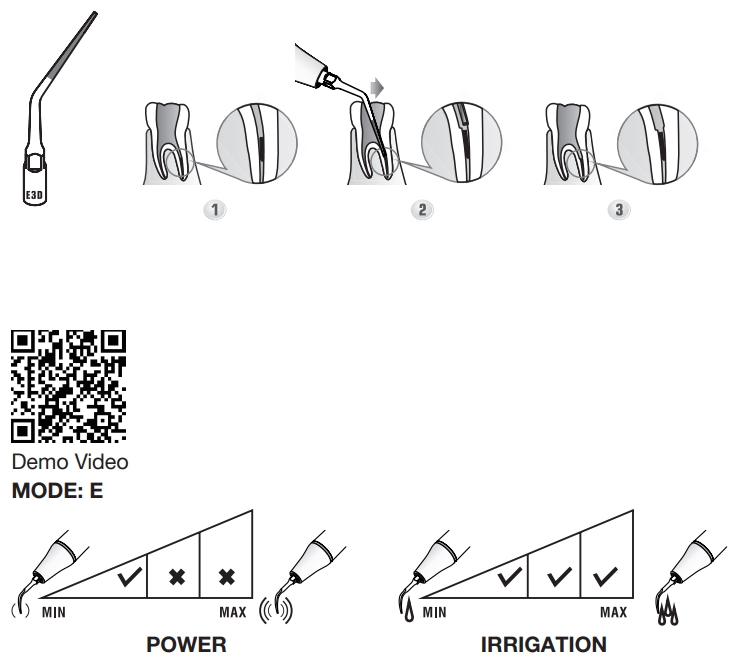 E3D

1

2

3

Demo Video

MODE: E

MIN MAX

POWER

MIN MAX

IRRIGATION