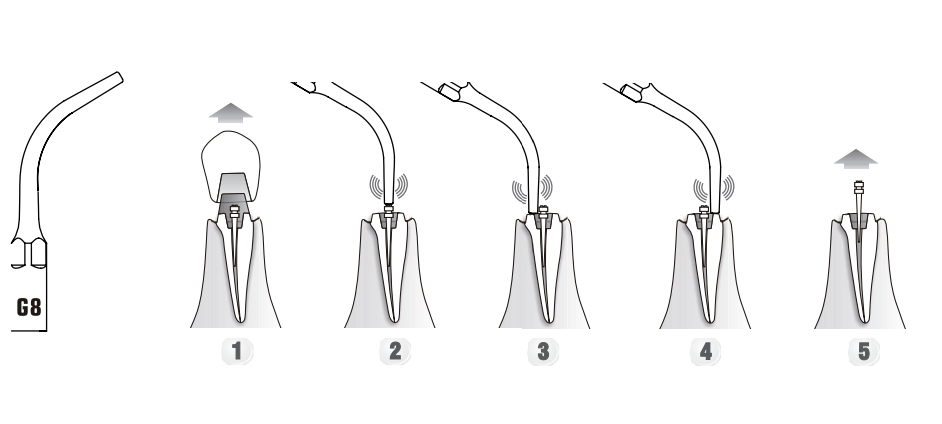 G8

1

2

3

4

5