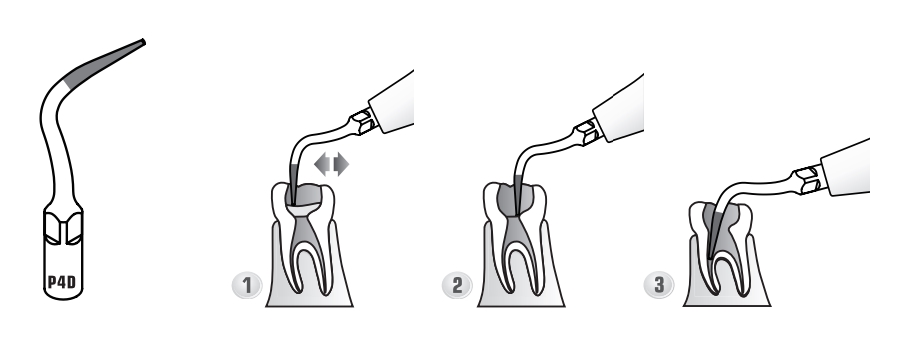 P4D

1

2

3