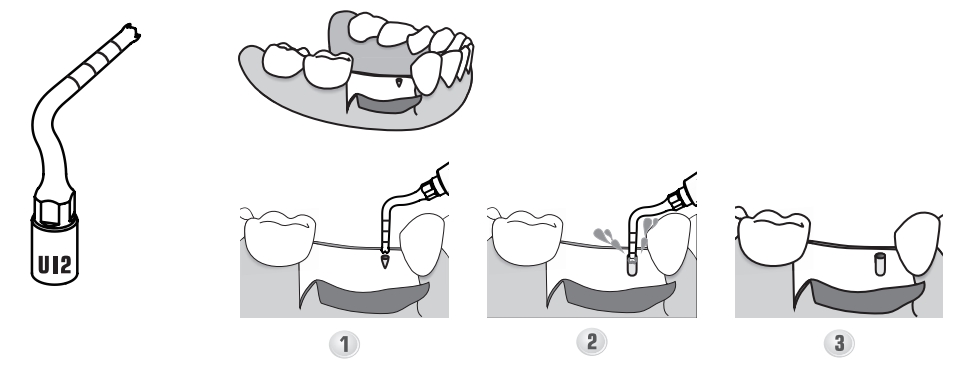 UI2

1

2

3