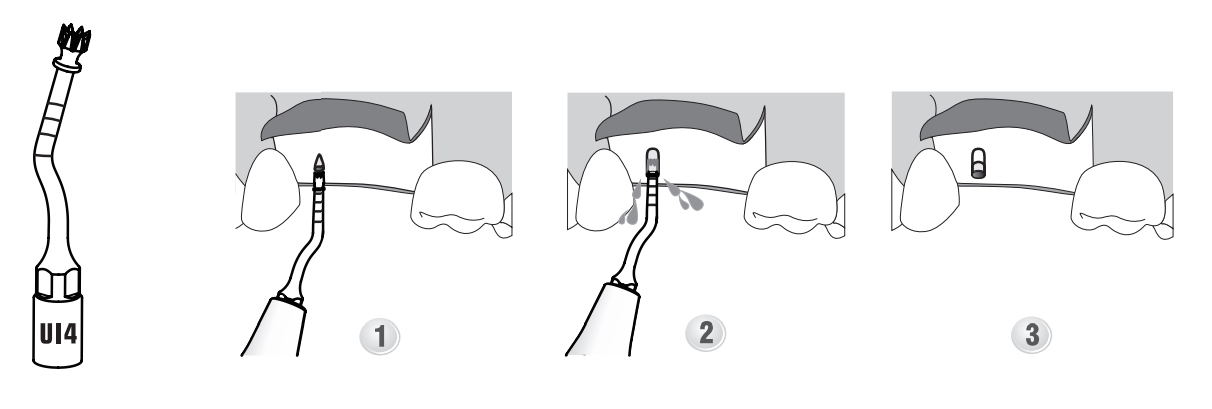 UI4

1

2

3