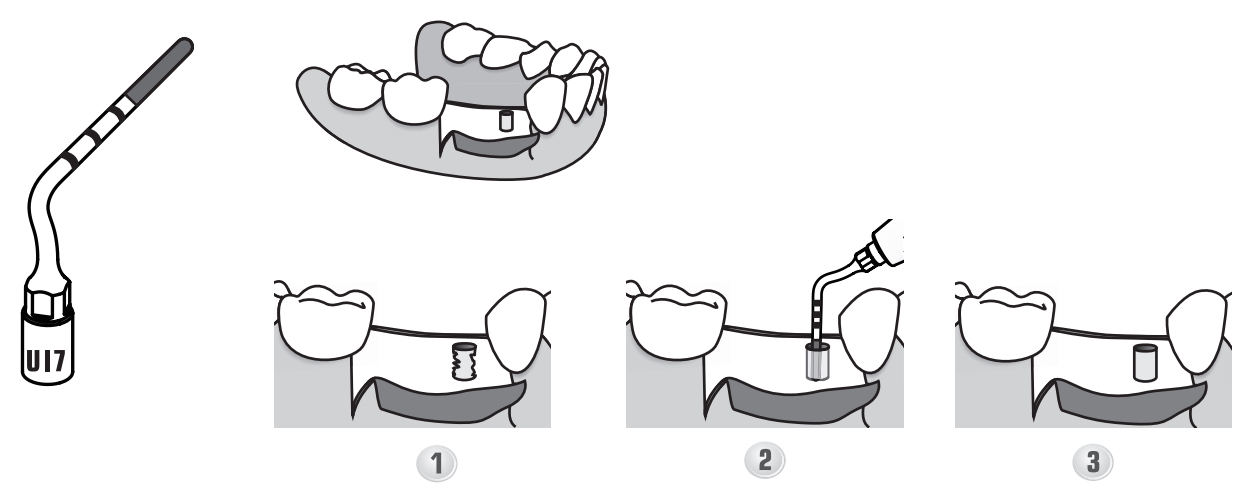 UI7

1

2

3