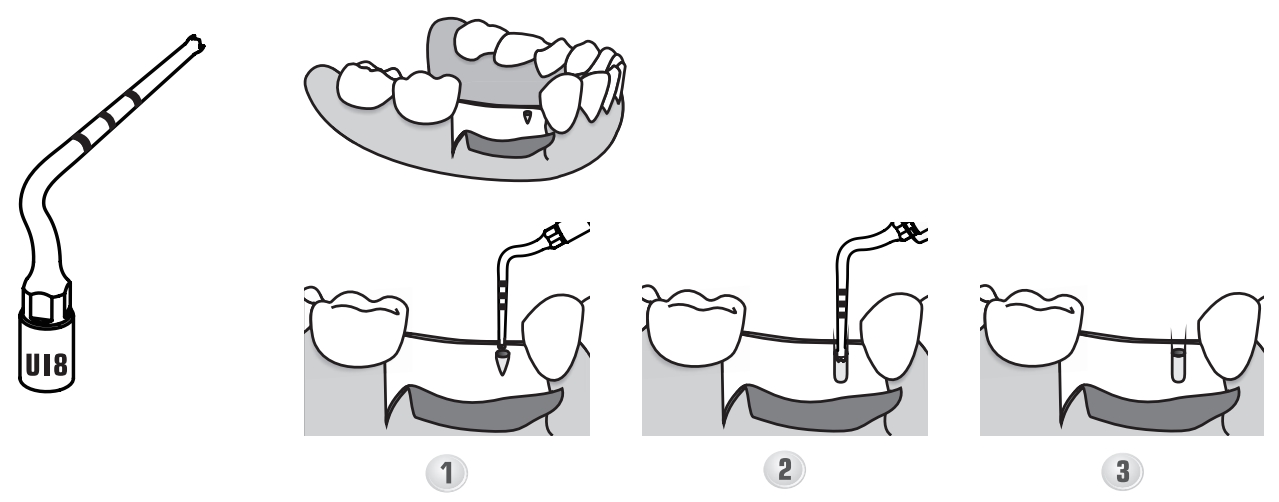 UI8

1

2

3