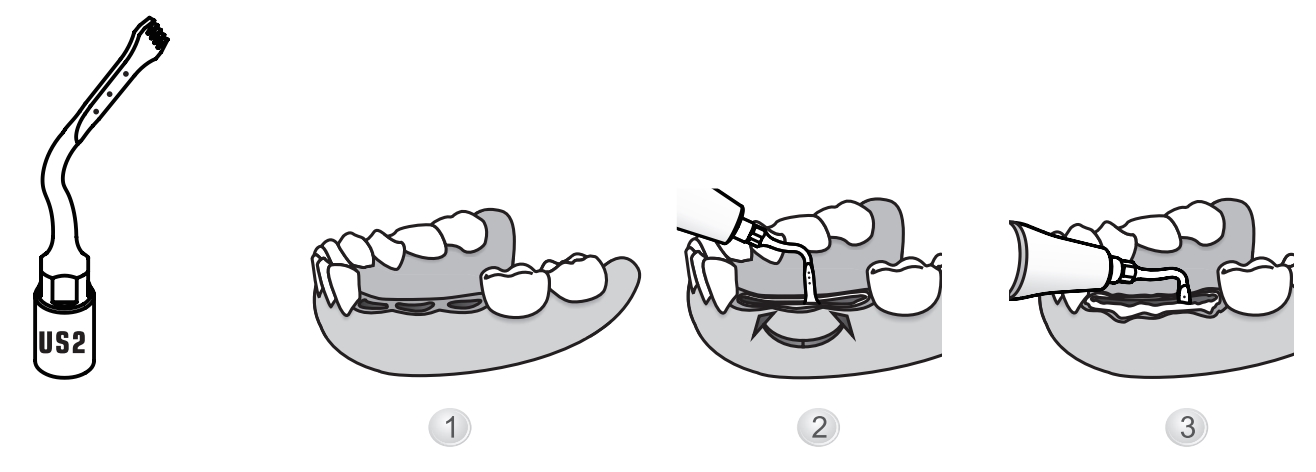 US2

1

2

3